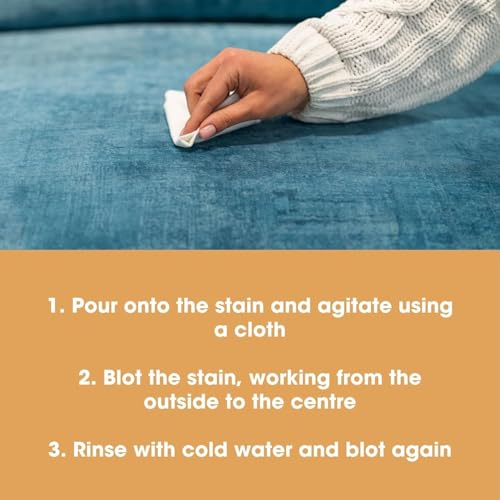 1. Pour onto the stain and agitate using a cloth

2. Blot the stain, working from the outside to the centre

3. Rinse with cold water and blot again