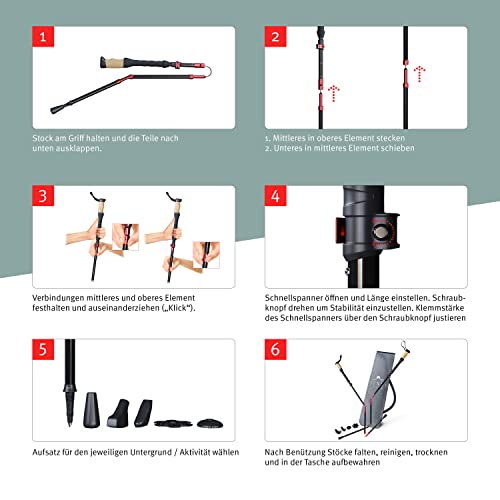 1

Stock am Griff halten und die Teile nach unten ausklappen.

2

1. Mittleres in oberes Element stecken
2. Unteres in mittleres Element schieben

3

Verbindungen mittleres und oberes Element festhalten und auseinanderziehen („Klick“).

4

Schnellspanner öffnen und Länge einstellen. Schraubknopf drehen um Stabilität einzustellen. Klemmstärke des Schnellspanners über den Schraubknopf justieren

5

Aufsatz für den jeweiligen Untergrund / Aktivität wählen

6

Nach Benützung Stöcke falten, reinigen, trocknen und in der Tasche aufbewahren