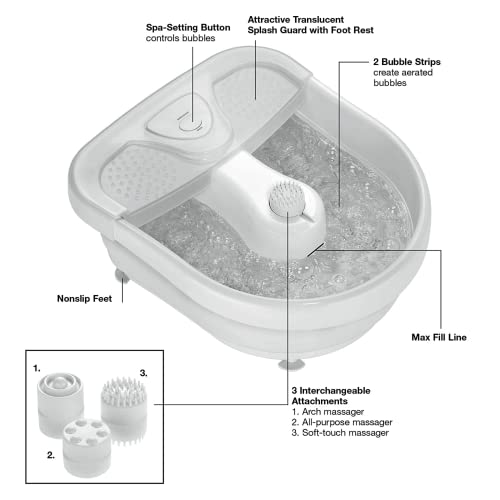 Spa-Setting Button
controls bubbles

Attractive Translucent
Splash Guard with Foot Rest

2 Bubble Strips
create aerated bubbles

Nonslip Feet

Max Fill Line

1.

3.

2.

3 Interchangeable Attachments
1. Arch massager
2. All-purpose massager
3. Soft-touch massager