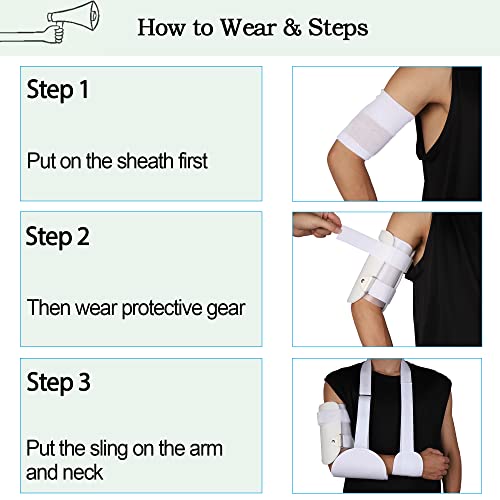 How to Wear & Steps

Step 1

Put on the sheath first

Step 2

Then wear protective gear

Step 3

Put the sling on the arm and neck