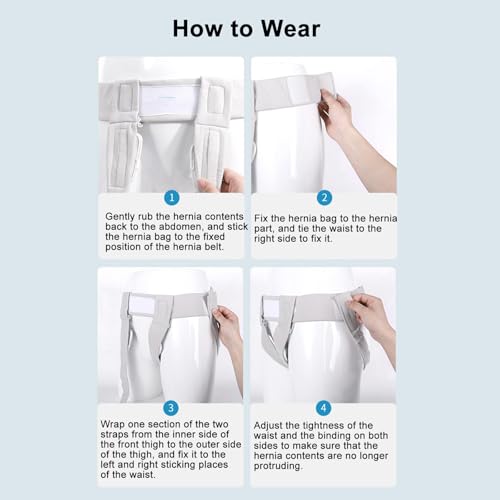 How to Wear

1

Gently rub the hernia contents back to the abdomen, and stick the hernia bag to the fixed position of the hernia belt.

2

Fix the hernia bag to the hernia part, and tie the waist to the right side to fix it.

3

Wrap one section of the two straps from the inner side of the front thigh to the outer side of the thigh, and fix it to the left and right sticking places of the waist.

4

Adjust the tightness of the waist and the binding on both sides to make sure that the hernia contents are no longer protruding.