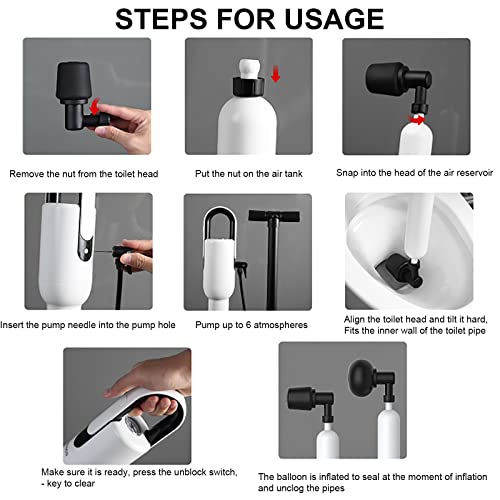 STEPS FOR USAGE

Remove the nut from the toilet head

Put the nut on the air tank

Snap into the head of the air reservoir

Insert the pump needle into the pump hole

Pump up to 6 atmospheres

Align the toilet head and tilt it hard, Fits the inner wall of the toilet pipe

Make sure it is ready, press the unblock switch, - key to clear

The balloon is inflated to seal at the moment of inflation and unclog the pipes