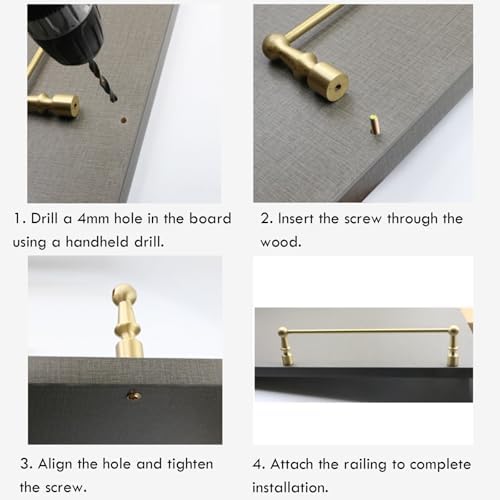 1. Drill a 4mm hole in the board using a handheld drill.

2. Insert the screw through the wood.

3. Align the hole and tighten the screw.

4. Attach the railing to complete installation.