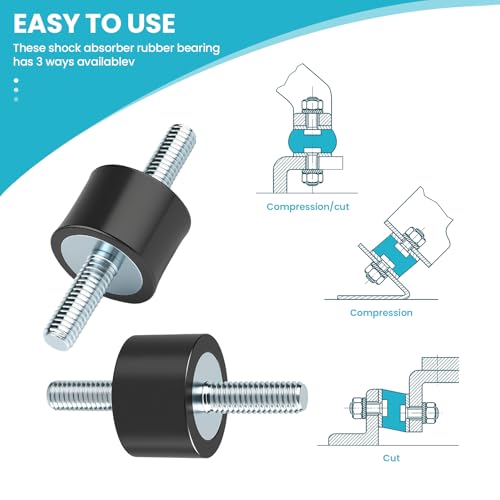 EASY TO USE
These shock absorber rubber bearing has 3 ways availablev

Compression/cut

Compression

Cut