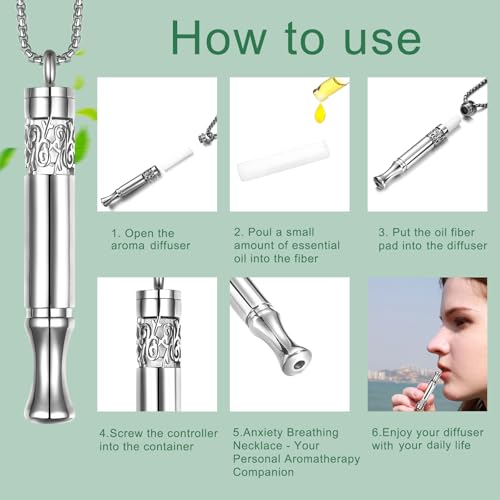 How to use

1. Open the aroma diffuser

2. Poul a small amount of essential oil into the fiber

3. Put the oil fiber pad into the diffuser

4.Screw the controller into the container

5.Anxiety Breathing Necklace - Your Personal Aromatherapy Companion

6.Enjoy your diffuser with your daily life