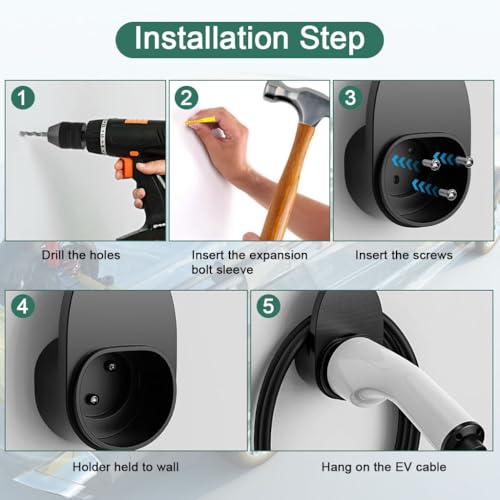 Installation Step

1

Drill the holes

2

Insert the expansion bolt sleeve

3

Insert the screws

4

Holder held to wall

5

Hang on the EV cable