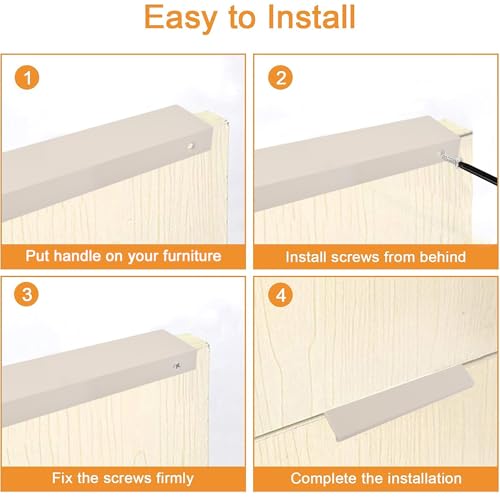 Easy to Install

1

Put handle on your furniture

2

Install screws from behind

3

Fix the screws firmly

4

Complete the installation