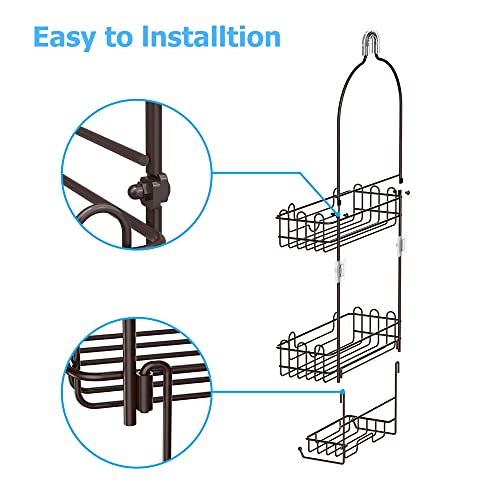 Easy to Installtion