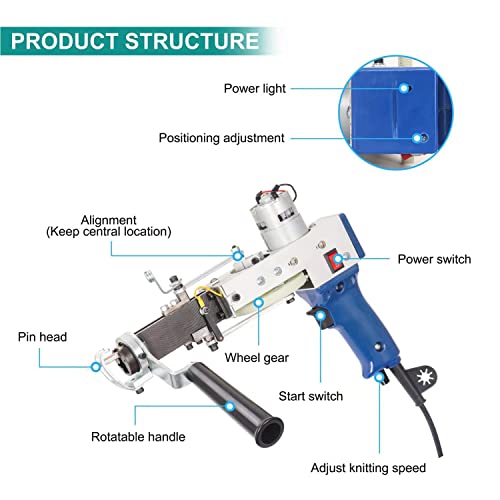 PRODUCT STRUCTURE

Power light

Positioning adjustment

Alignment
(Keep central location)

Power switch

Pin head

Wheel gear

Start switch

Rotatable handle

Adjust knitting speed