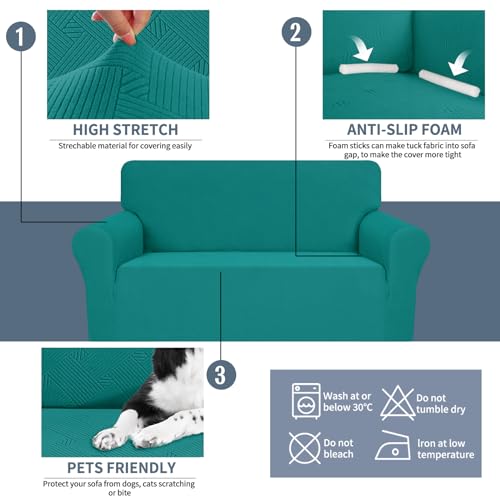 1

HIGH STRETCH

Strechable material for covering easily

2

ANTI-SLIP FOAM

Foam sticks can make tuck fabric into sofa gap, to make the cover more tight

3

PETS FRIENDLY

Protect your sofa from dogs, cats scratching or bite

Wash at or below 30°C

Do not tumble dry

Do not bleach

Iron at low temperature