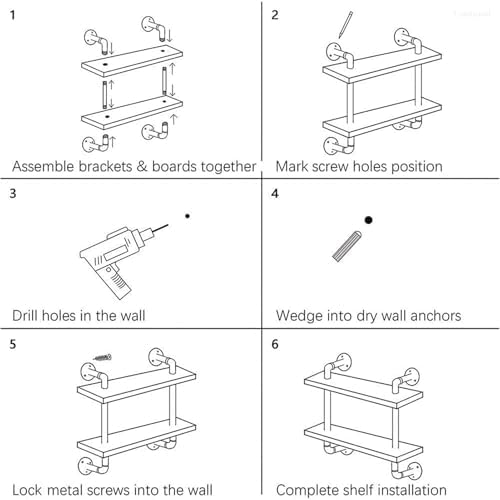 1

Assemble brackets & boards together

2

Mark screw holes position

3

Drill holes in the wall

4

Wedge into dry wall anchors

5

Lock metal screws into the wall

6

Complete shelf installation