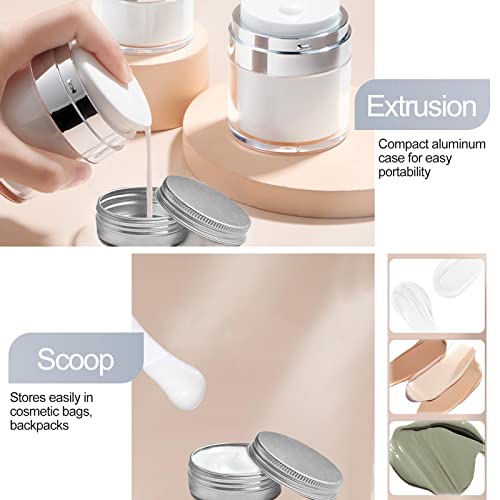 Extrusion

Compact aluminum case for easy portability

Scoop

Stores easily in cosmetic bags, backpacks