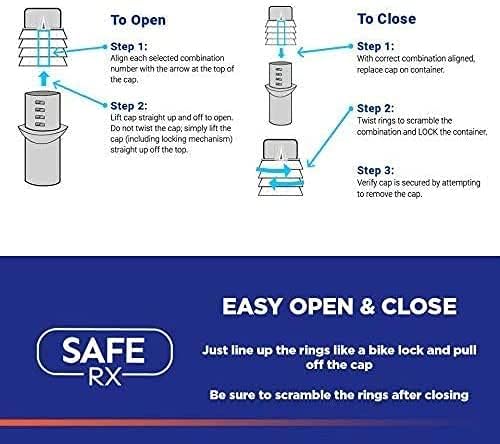 To Open

Step 1:
Align each selected combination number with the arrow at the top of the cap.

Step 2:
Lift cap straight up and off to open. Do not twist the cap; simply lift the cap (including locking mechanism) straight up off the top.

To Close

Step 1:
With correct combination aligned, replace cap on container.

Step 2:
Twist rings to scramble the combination and LOCK the container.

Step 3:
Verify cap is secured by attempting to remove the cap.

SAFE RX

EASY OPEN & CLOSE

Just line up the rings like a bike lock and pull off the cap

Be sure to scramble the rings after closing