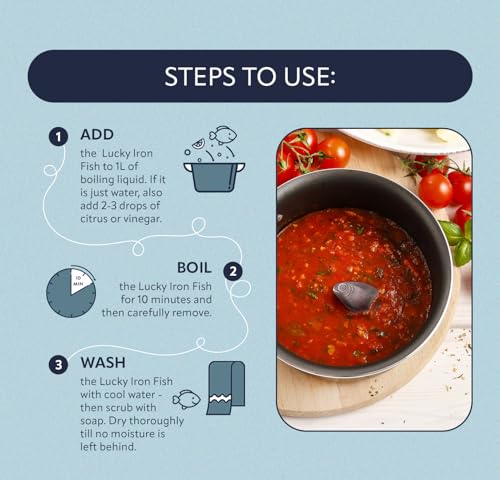 STEPS TO USE:

1 ADD
the Lucky Iron Fish to 1L of boiling liquid. If it is just water, also add 2-3 drops of citrus or vinegar.

10 MIN

BOIL 2
the Lucky Iron Fish for 10 minutes and then carefully remove.

3 WASH
the Lucky Iron Fish with cool water - then scrub with soap. Dry thoroughly till no moisture is left behind.