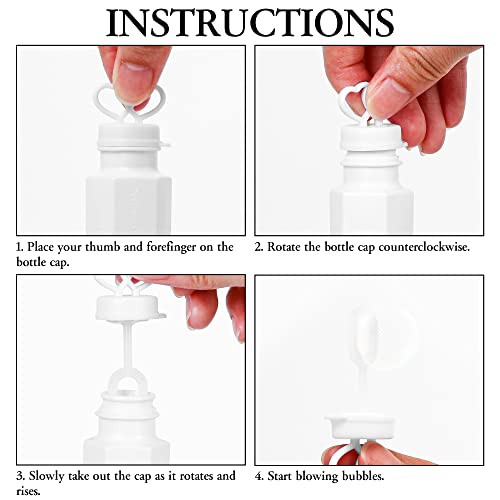 INSTRUCTIONS

1. Place your thumb and forefinger on the bottle cap.

2. Rotate the bottle cap counterclockwise.

3. Slowly take out the cap as it rotates and rises.

4. Start blowing bubbles.