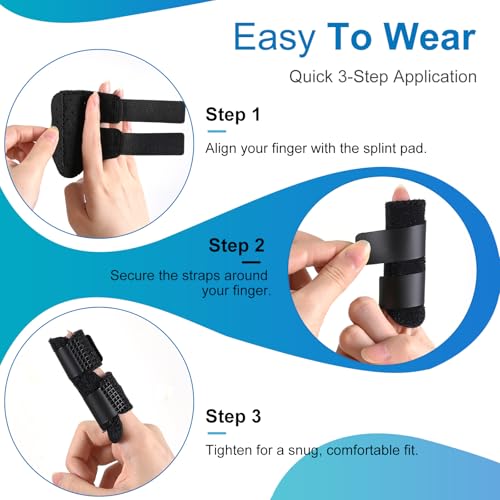 Easy To Wear

Quick 3-Step Application

Step 1

Align your finger with the splint pad.

Step 2

Secure the straps around your finger.

Step 3

Tighten for a snug, comfortable fit.