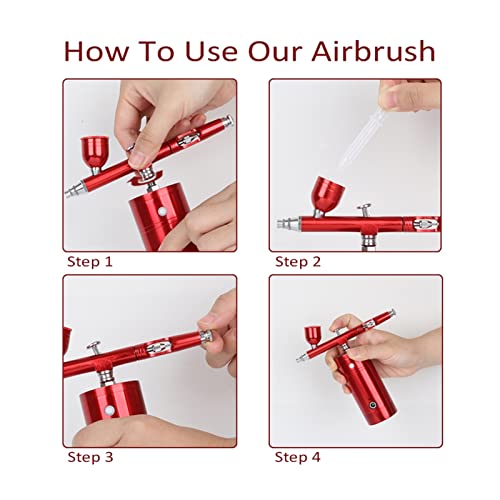 How To Use Our Airbrush

Step 1

Step 2

Step 3

Step 4