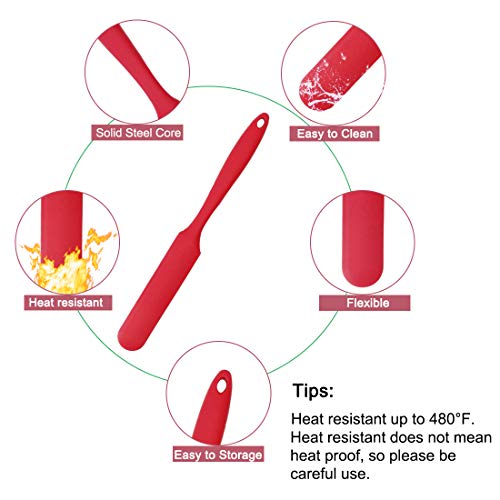 Solid Steel Core

Easy to Clean

Heat resistant

Flexible

Easy to Storage

Tips:

Heat resistant up to 480°F. Heat resistant does not mean heat proof, so please be careful use.