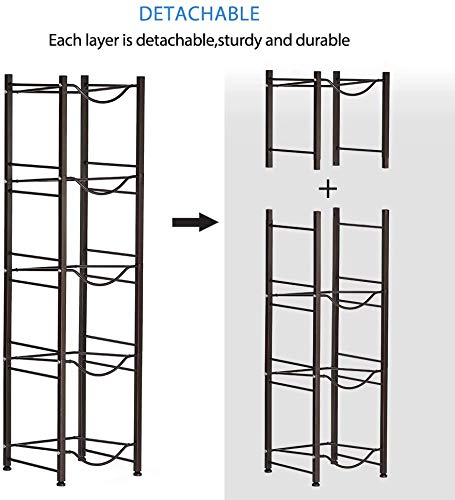 DETACHABLE

Each layer is detachable,sturdy and durable

+