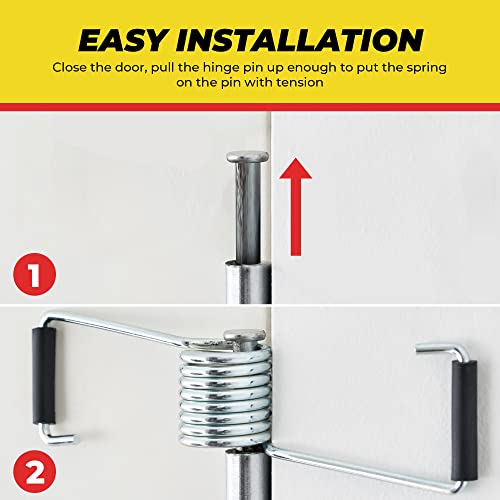 EASY INSTALLATION

Close the door, pull the hinge pin up enough to put the spring on the pin with tension

1

2