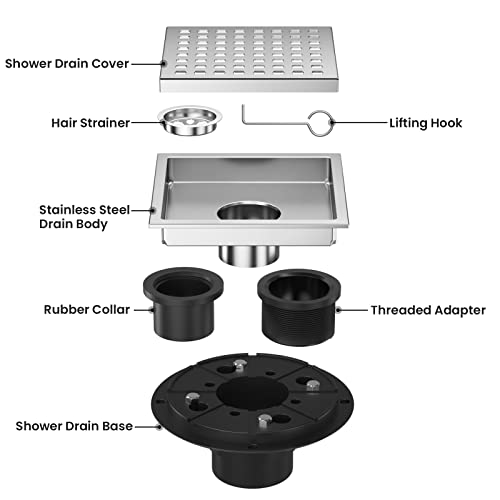 Shower Drain Cover

Hair Strainer

Lifting Hook

Stainless Steel Drain Body

Rubber Collar

Threaded Adapter

Shower Drain Base