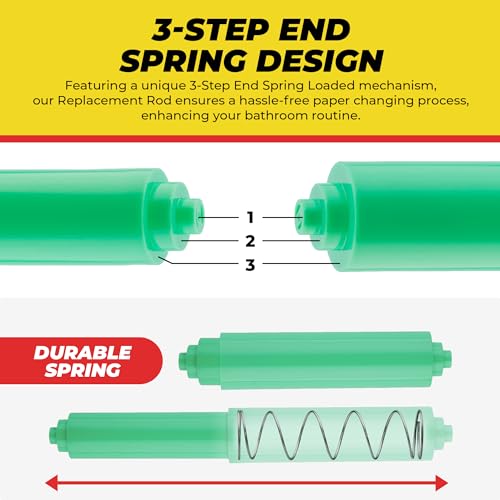 3-STEP END SPRING DESIGN

Featuring a unique 3-Step End Spring Loaded mechanism, our Replacement Rod ensures a hassle-free paper changing process, enhancing your bathroom routine.

1
2
3

DURABLE SPRING