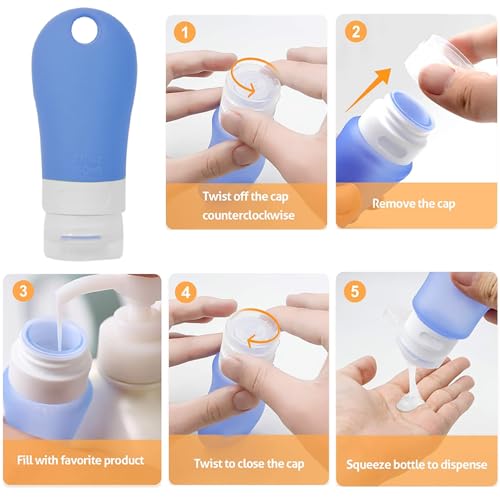 1
Twist off the cap counterclockwise

2
Remove the cap

3
Fill with favorite product

4
Twist to close the cap

5
Squeeze bottle to dispense