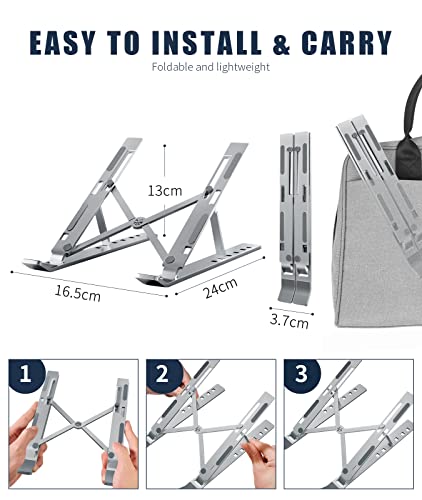 EASY TO INSTALL & CARRY

Foldable and lightweight

13cm

16.5cm

24cm

3.7cm

1

2

3