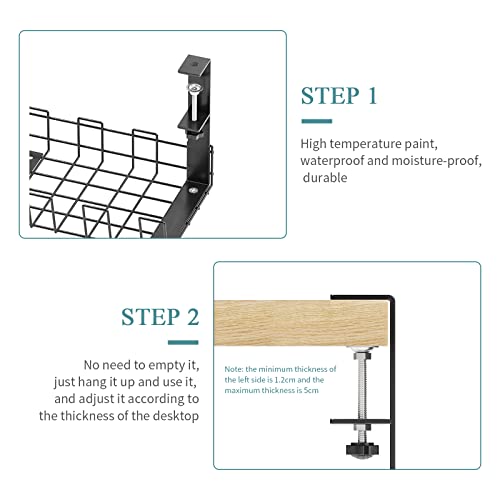 STEP 1

High temperature paint, waterproof and moisture-proof, durable

STEP 2

No need to empty it, just hang it up and use it, and adjust it according to the thickness of the desktop

Note: the minimum thickness of the left side is 1.2cm and the maximum thickness is 5cm