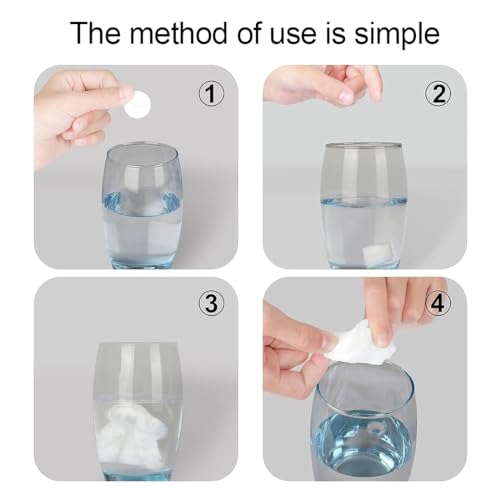 The method of use is simple

①

②

③

④