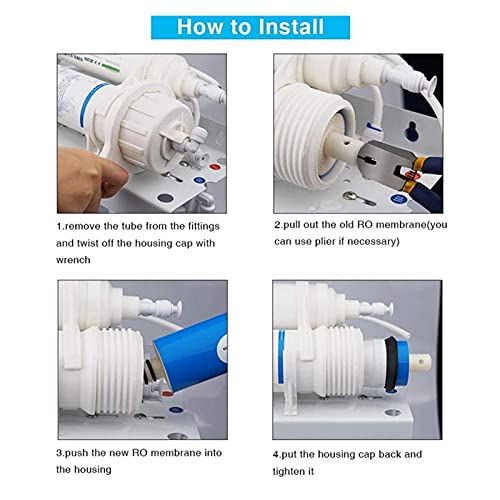 How to Install

1.remove the tube from the fittings and twist off the housing cap with wrench

2.pull out the old RO membrane(you can use plier if necessary)

3.push the new RO membrane into the housing

4.put the housing cap back and tighten it