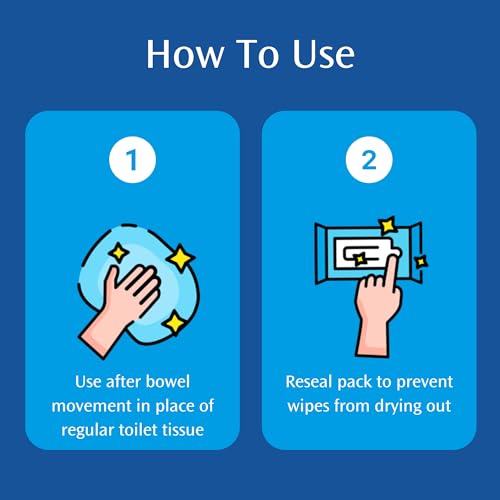 How To Use

1

Use after bowel movement in place of regular toilet tissue

2

Reseal pack to prevent wipes from drying out