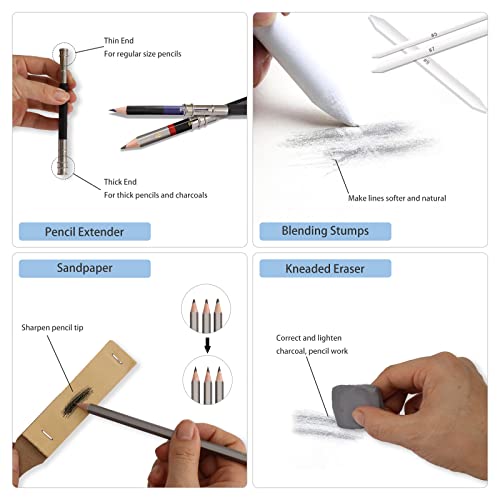 Thin End
For regular size pencils

Thick End
For thick pencils and charcoals

Pencil Extender

#3
#7
#5

Make lines softer and natural

Blending Stumps

Sandpaper

Sharpen pencil tip

Kneaded Eraser

Correct and lighten charcoal, pencil work