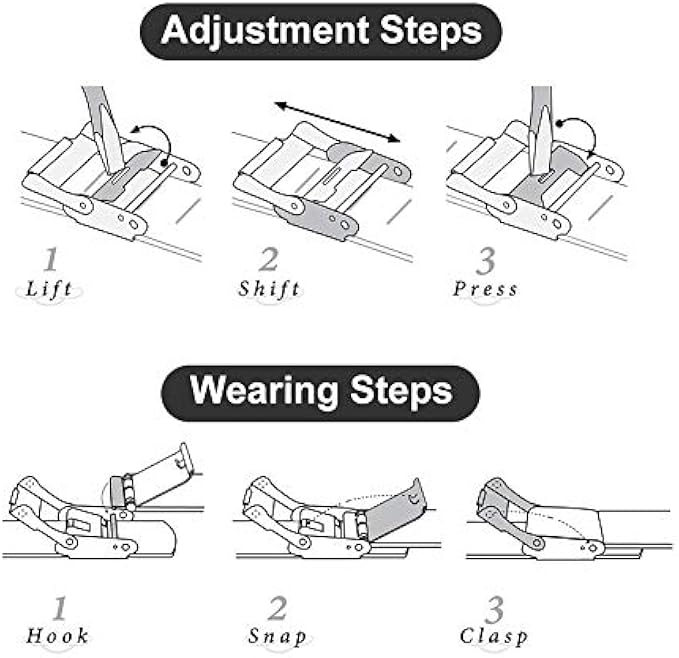 Adjustment Steps

1
Lift

2
Shift

3
Press

Wearing Steps

1
Hook

2
Snap

3
Clasp