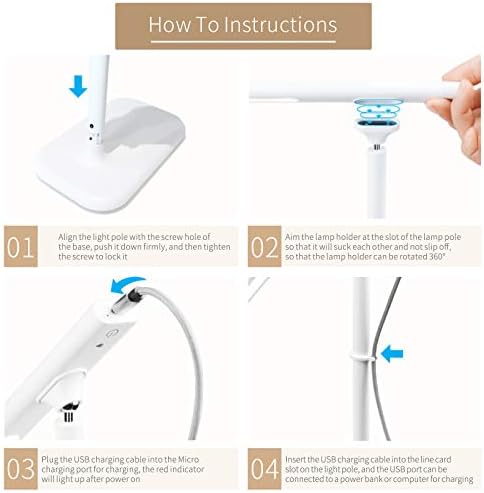 How To Instructions

01 Align the light pole with the screw hole of the base, push it down firmly, and then tighten the screw to lock it

02 Aim the lamp holder at the slot of the lamp pole so that it will suck each other and not slip off, so that the lamp holder can be rotated 360°

03 Plug the USB charging cable into the Micro charging port for charging, the red indicator will light up after power on

04 Insert the USB charging cable into the line card slot on the light pole, and the USB port can be connected to a power bank or computer for charging