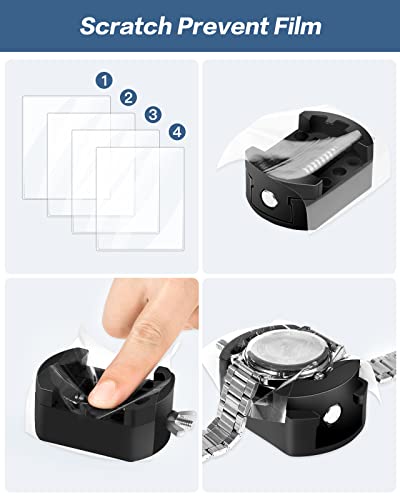 Scratch Prevent Film

1
2
3
4