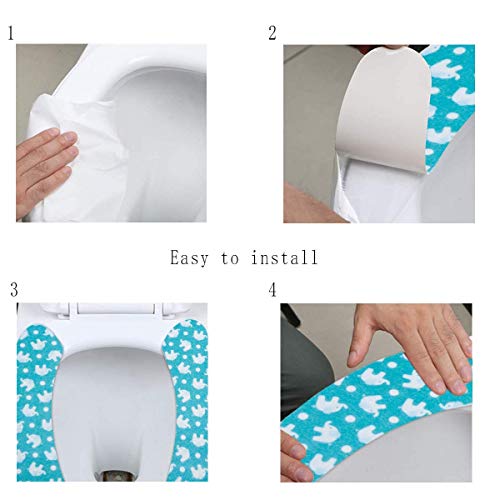 1

2

Easy to install

3

4