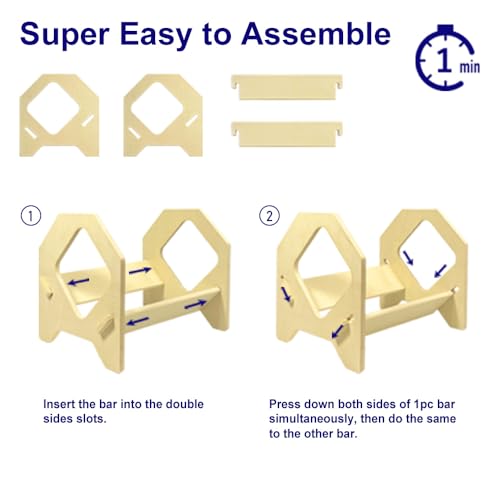 Super Easy to Assemble

1 min

①

Insert the bar into the double sides slots.

②

Press down both sides of 1pc bar simultaneously, then do the same to the other bar.