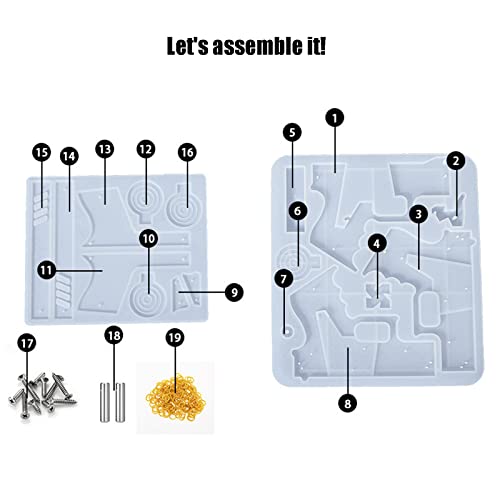 Let's assemble it!

15
14
13
12
16
10
11
9
17
18
19

1
5
2
6
3
4
7
8