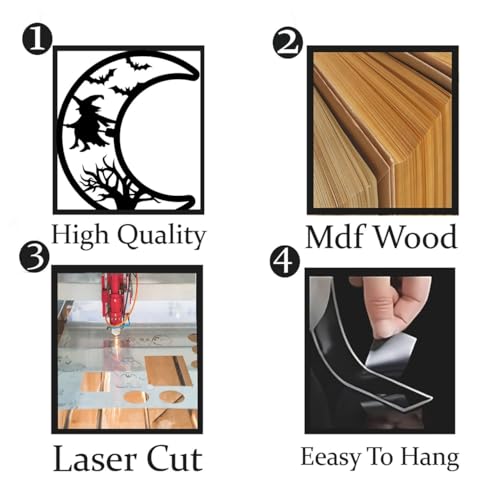 1
High Quality

2
Mdf Wood

3
Laser Cut

4
Eeasy To Hang