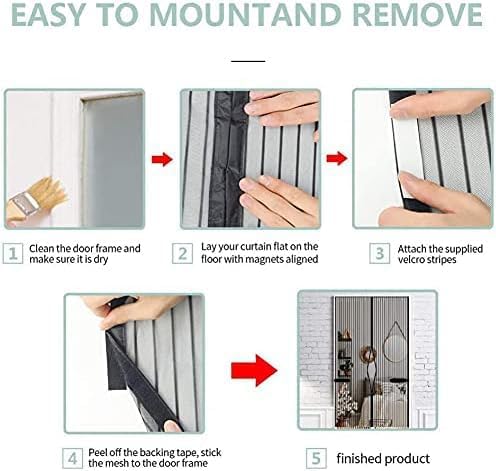 EASY TO MOUNTAND REMOVE

1 Clean the door frame and make sure it is dry

2 Lay your curtain flat on the floor with magnets aligned

3 Attach the supplied velcro stripes

4 Peel off the backing tape, stick the mesh to the door frame

5 finished product