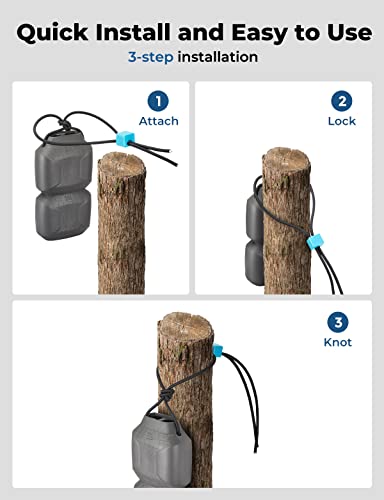 Quick Install and Easy to Use
3-step installation

1
Attach

2
Lock

3
Knot