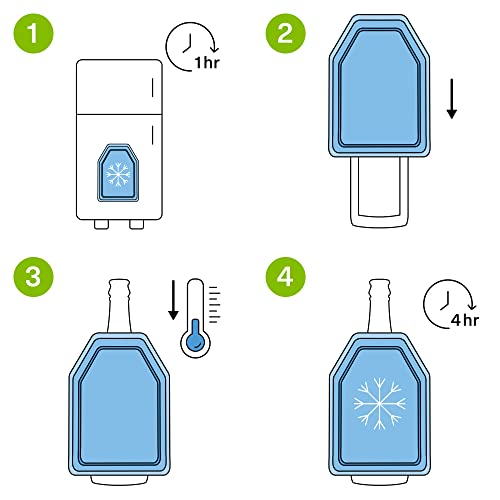 1

1hr

2

3

4

4hr