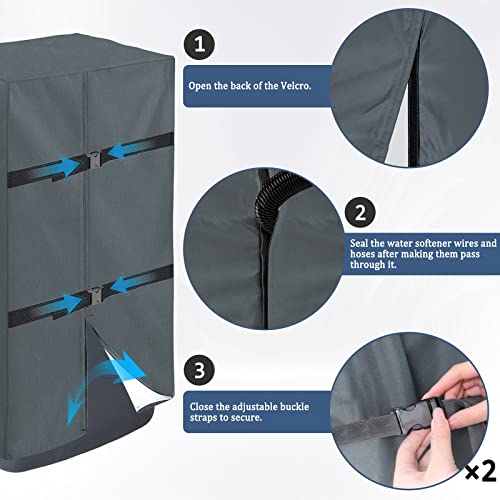 1

Open the back of the Velcro.

2

Seal the water softener wires and hoses after making them pass through it.

3

Close the adjustable buckle straps to secure.

×2