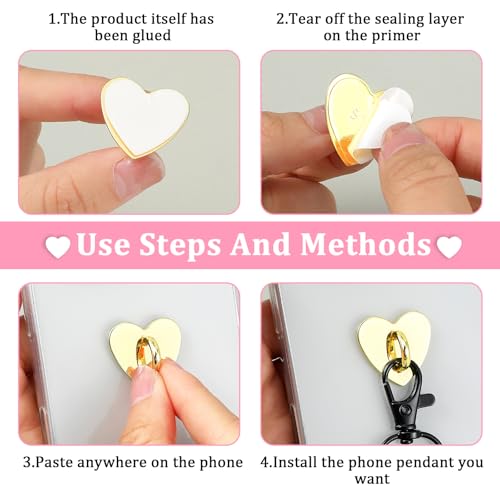 1.The product itself has been glued

2.Tear off the sealing layer on the primer

Use Steps And Methods

3.Paste anywhere on the phone

4.Install the phone pendant you want