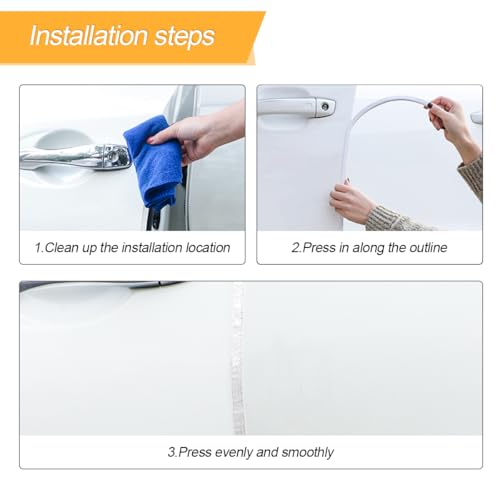 Installation steps

1.Clean up the installation location

2.Press in along the outline

3.Press evenly and smoothly