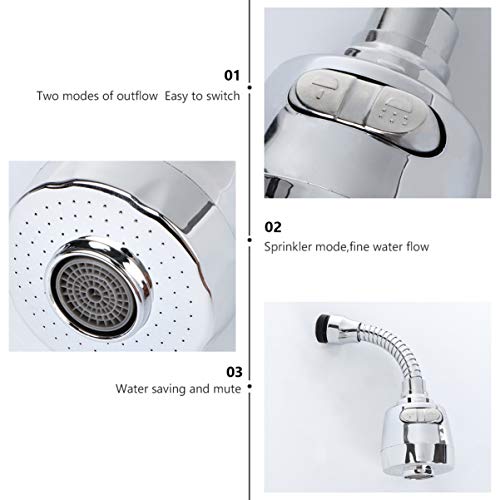 01
Two modes of outflow  Easy to switch

02
Sprinkler mode,fine water flow

03
Water saving and mute