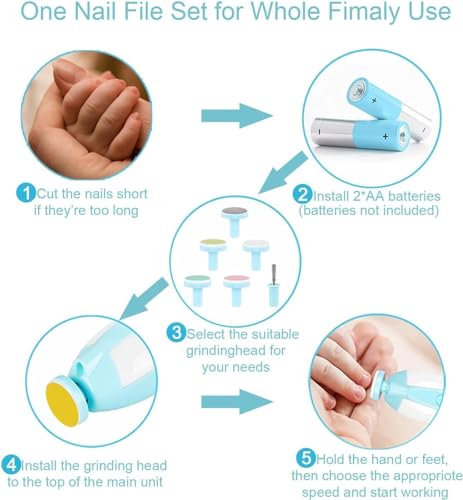 One Nail File Set for Whole Fimaly Use

1 Cut the nails short if they're too long

2 Install 2*AA batteries (batteries not included)

3 Select the suitable grindinghead for your needs

4 Install the grinding head to the top of the main unit

5 Hold the hand or feet, then choose the appropriote speed and start working