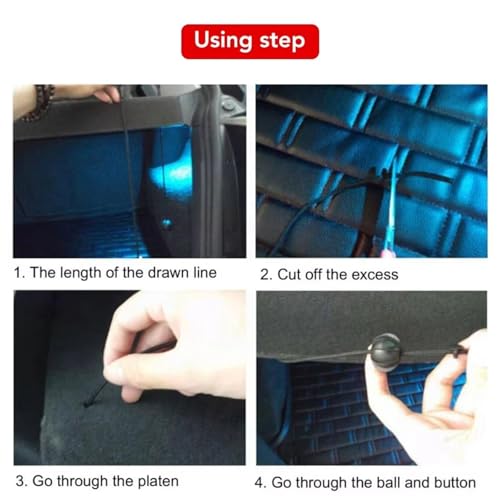 Using step

1. The length of the drawn line

2. Cut off the excess

3. Go through the platen

4. Go through the ball and button