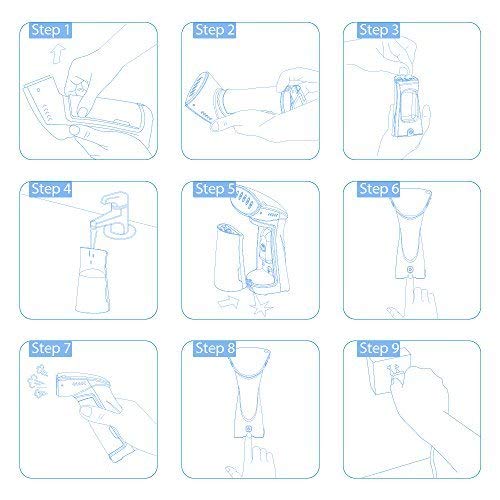 Step 1

Step 2

Step 3

Step 4

Step 5

Step 6

Step 7

Step 8

Step 9